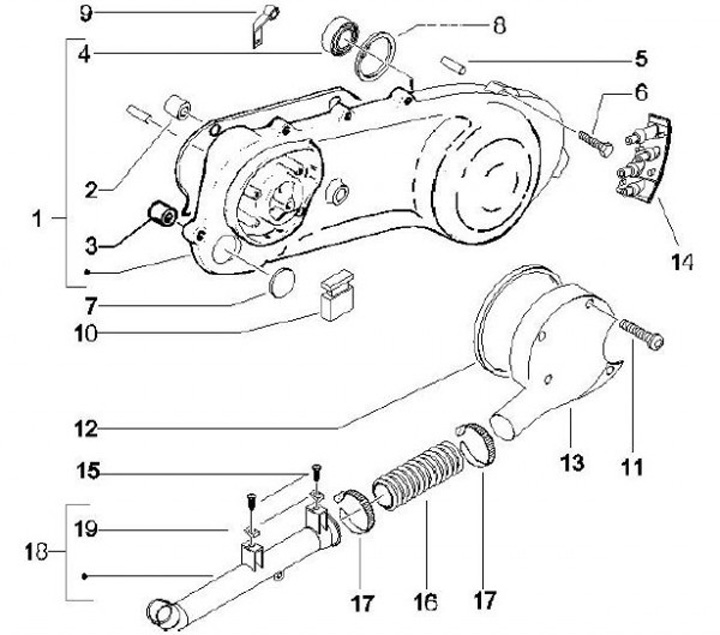 9
8
4
5
6
2
1
3
14
7
10
12
13
11
15
19
18
17
16
17