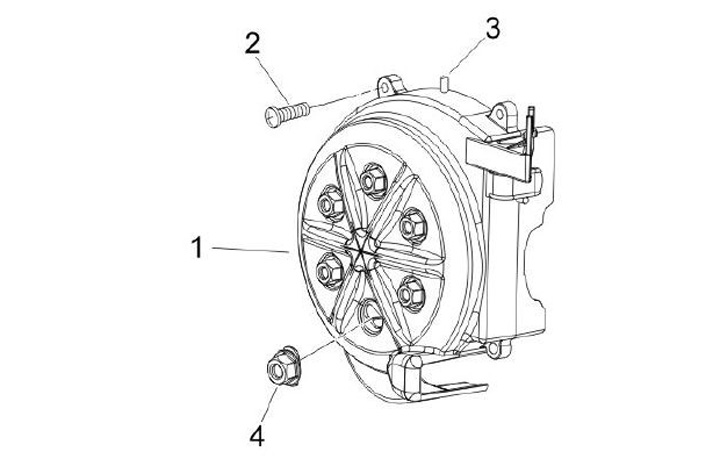 2
3
1
4