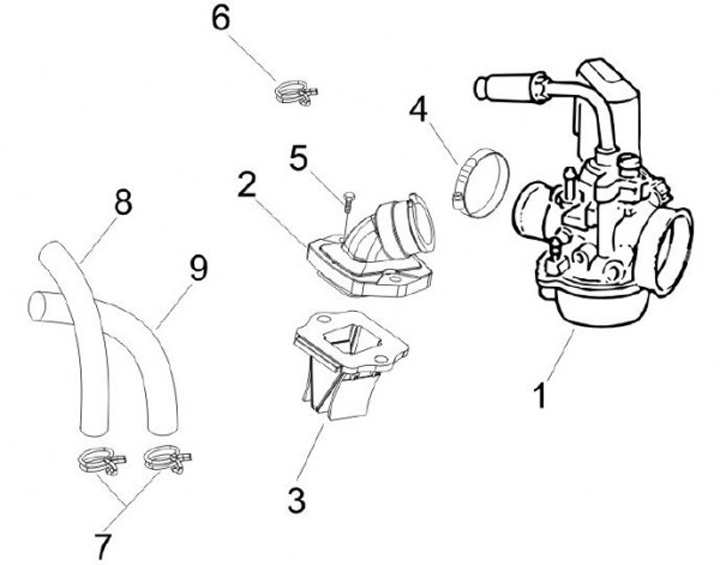 6
4
5
2
8
9
1
3
7