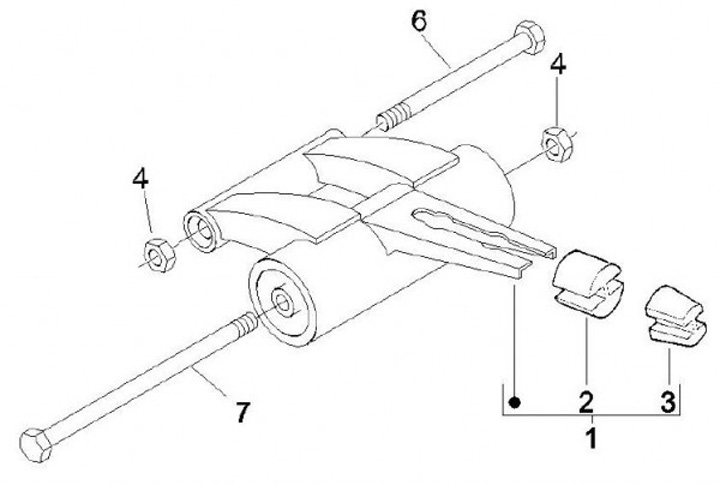 6
4
4
7
2
3
1