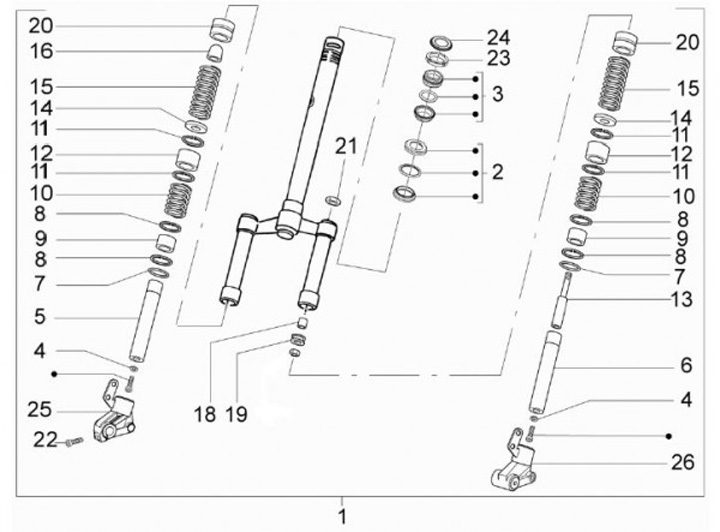 20
16
15
14
11
12
11
10
8
9
8
7
5
4
25
22
21
18
19
24
23
3
2
20
15
14
11
12
11
10
8
9
8
7
13
6
4
26
1