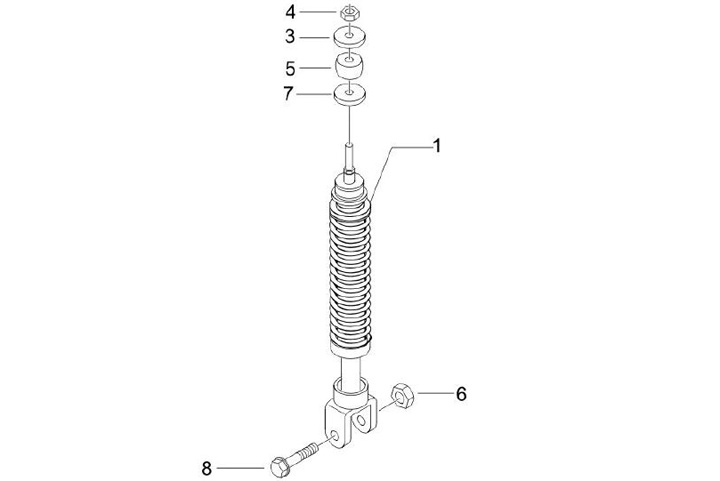 4
3
5
7
1
6
8