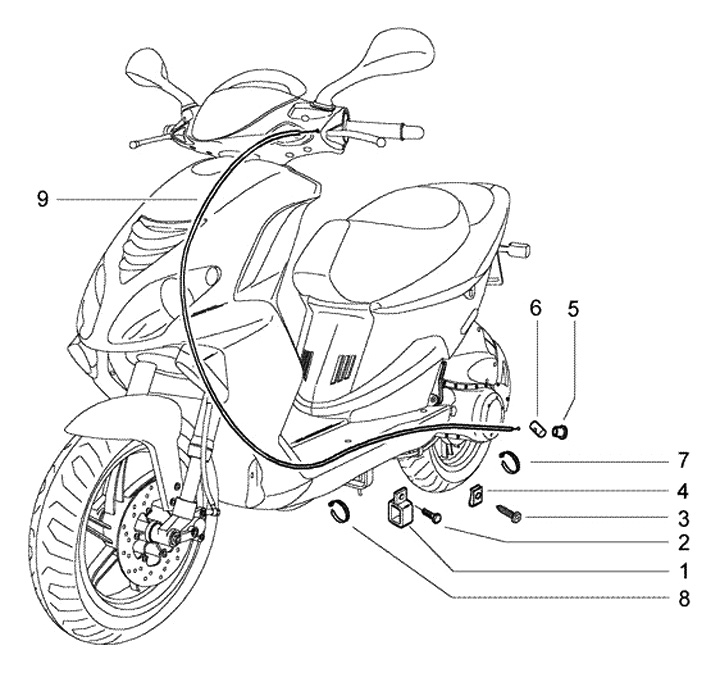 9
6
5
7
4
3
2
1
8