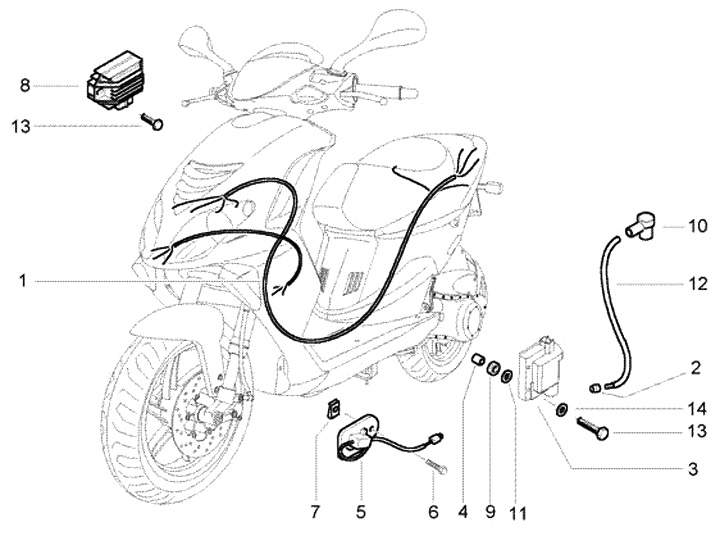 8
13
1
10
12
2
14
13
3
7
5
6
4
9
11