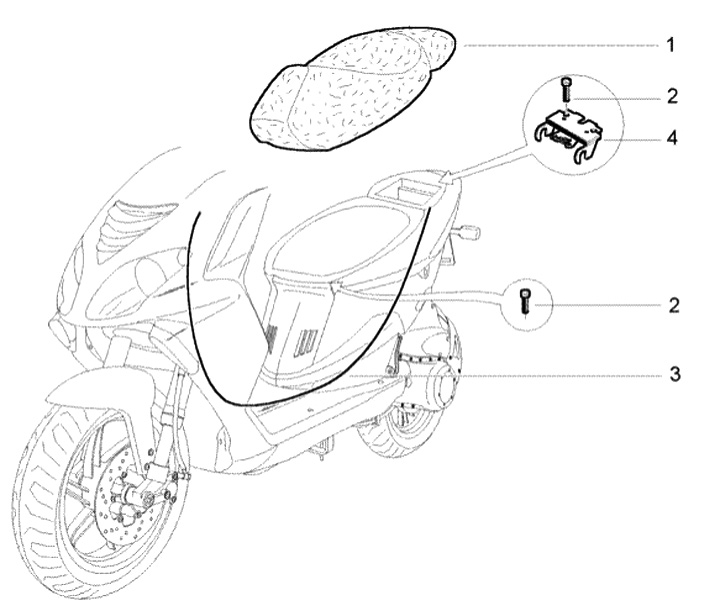 1
2
4
2
3