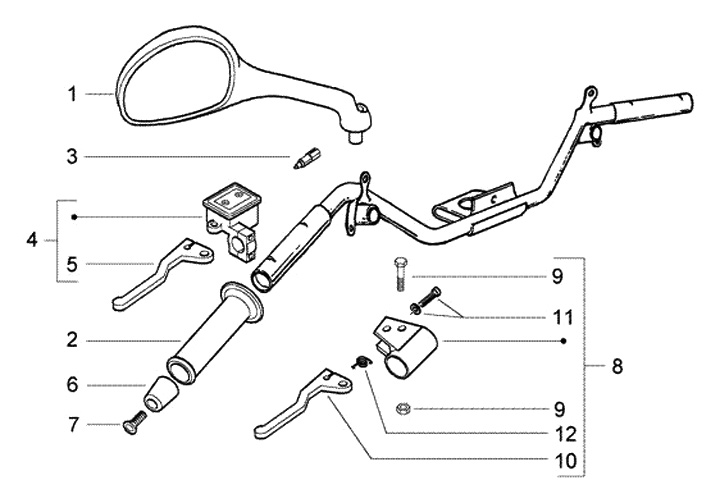 1
3
4
5
2
6
7
9
11
8
9
12
10