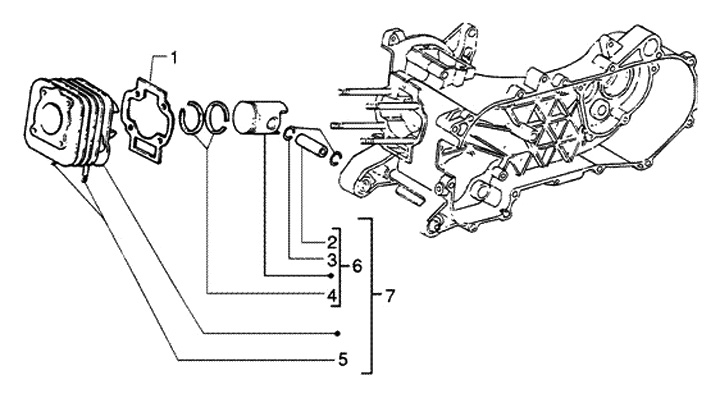 1
2
3
6
4
7
5