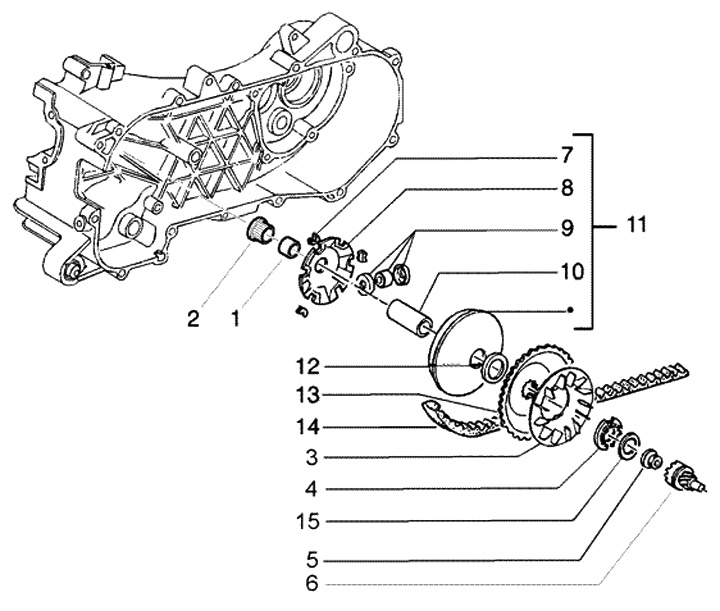 7
8
9
11
10
2
1
12
13
14
3
4
15
5
6