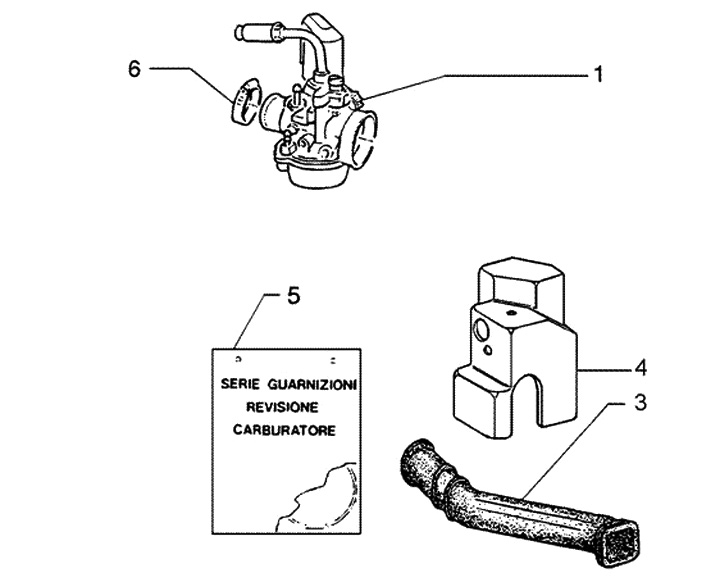 6

1

5

SERIE GUARNIZIONI
REVISIONE
CARBURATORE

4

3