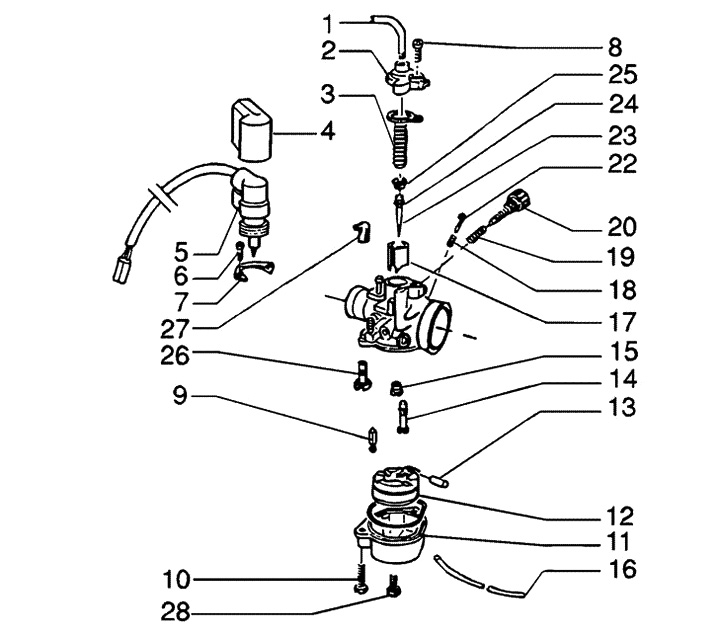 1
2
3
4
5
6
7
27
26
9
10
28
8
25
24
23
22
20
19
18
17
15
14
13
12
11
16