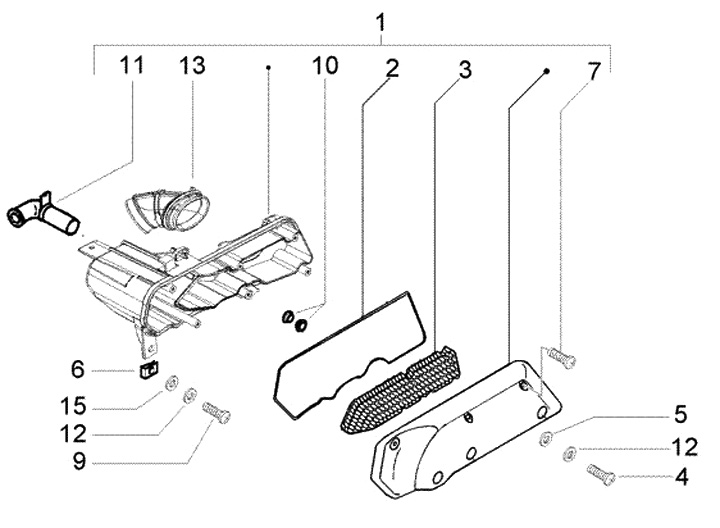 1
11
13
10
2
3
7
6
15
12
9
5
12
4