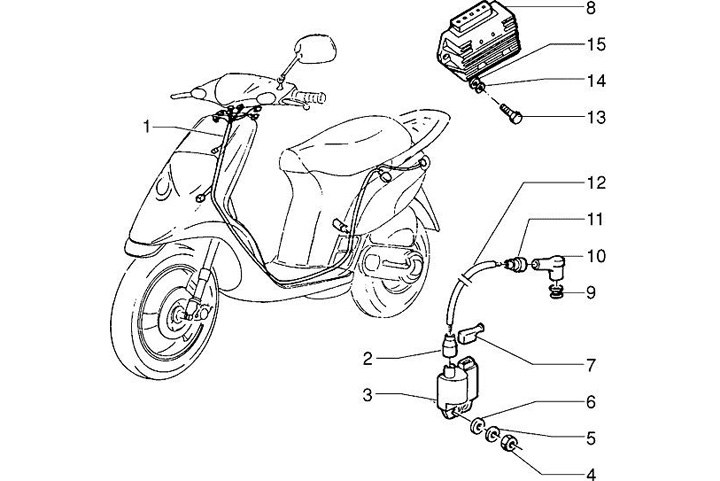 8
15
14
13
1
12
11
10
9
2
7
3
6
5
4