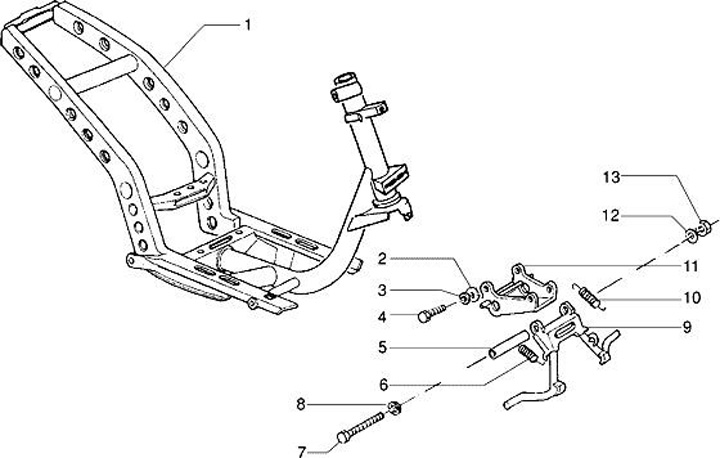 1
13
12
2
11
3
10
4
9
5
6
8
7