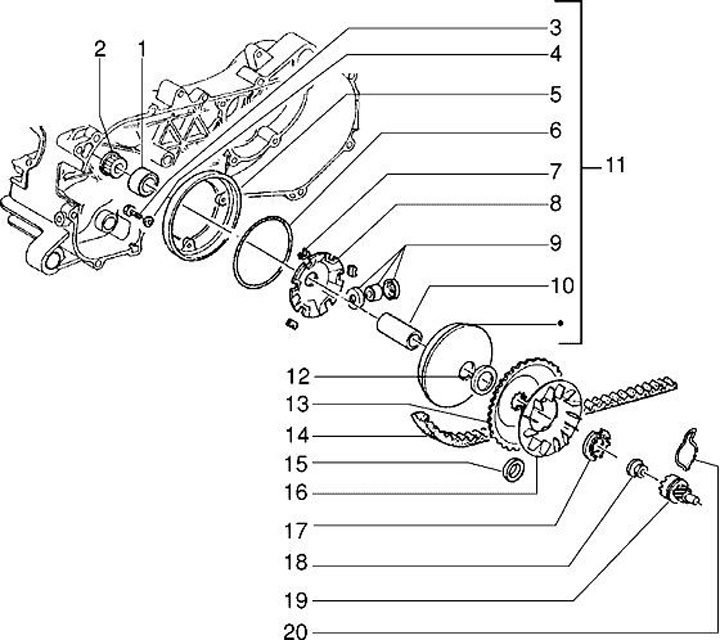 2
1
3
4
5
6
7
8
9
10
11
12
13
14
15
16
17
18
19
20