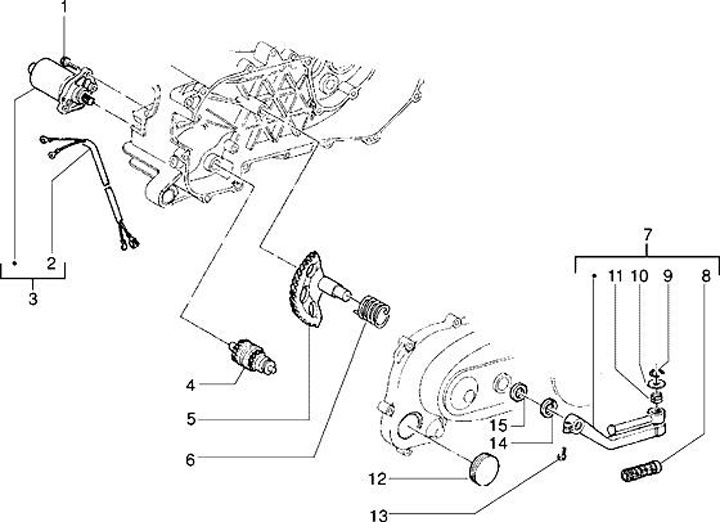 1
2
3
4
5
6
7
11 10 9 8
15
14
12
13