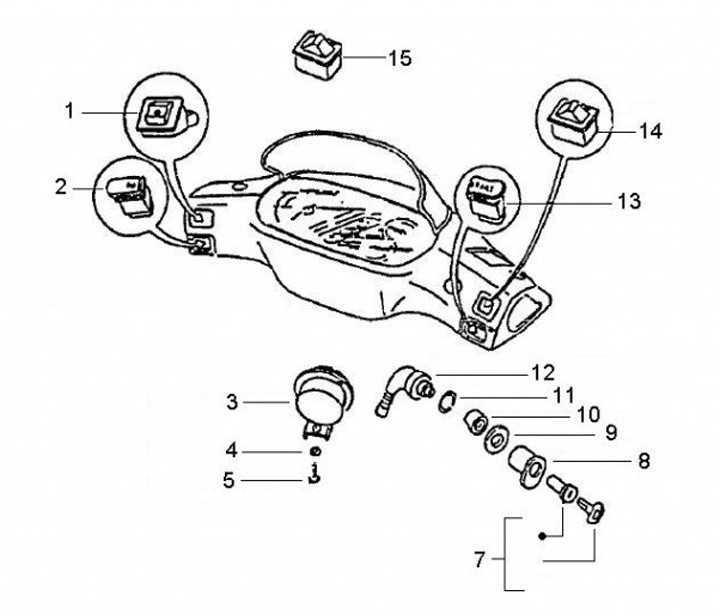 15
1
14
2
13
12
3
11
10
9
4
8
5
7