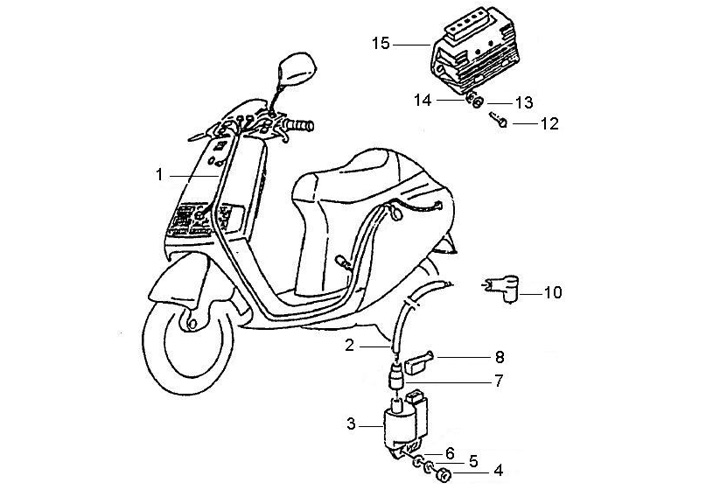 15
14
13
12
1
10
2
8
7
3
6
5
4