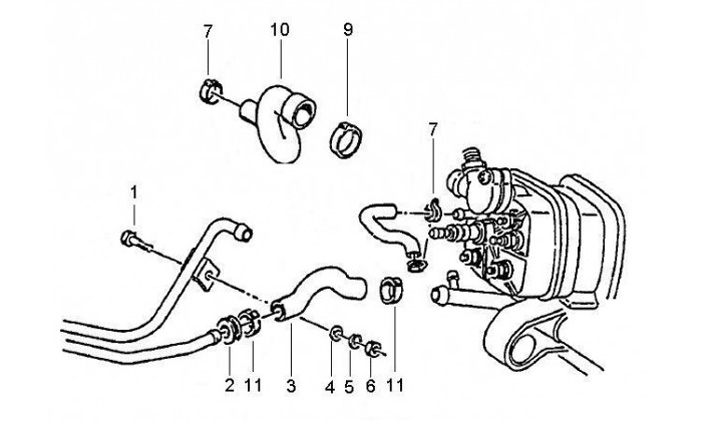 7
10
9
7
1
2
11
3
4
5
6
11