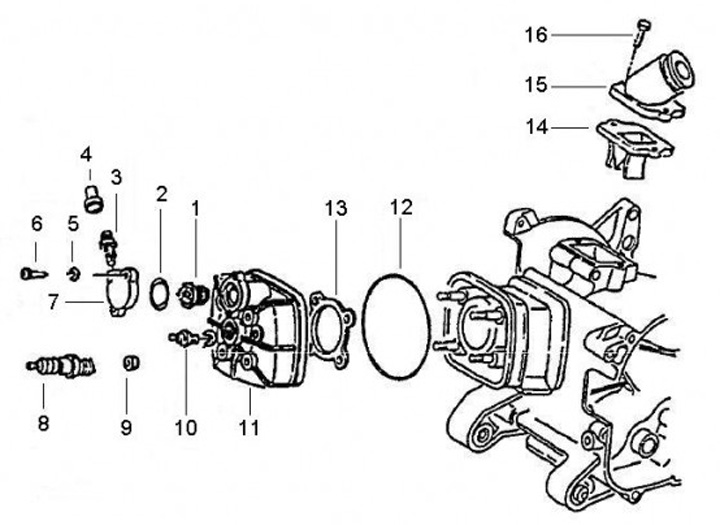 16
15
14
4
3
2
1
13
12
6
5
7
8
9
10
11