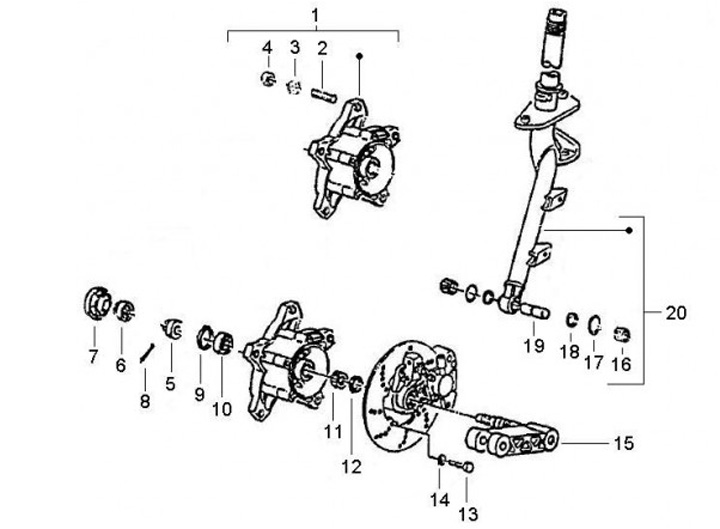 1
4
3
2
20
19
18
17
16
7
6
8
5
9
10
11
12
15
14
13