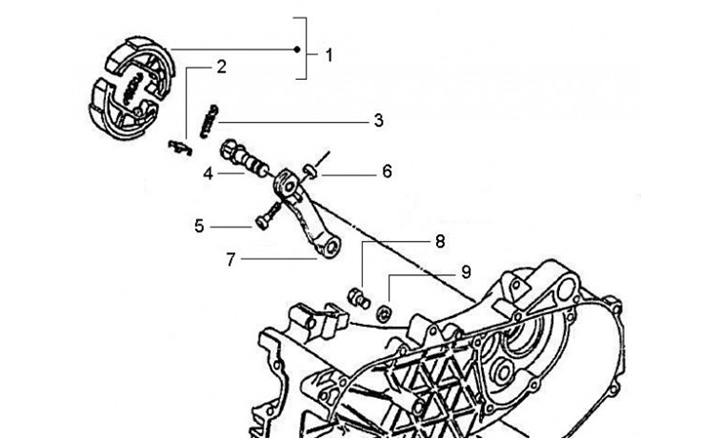 1
2
3
4
6
5
7
8
9