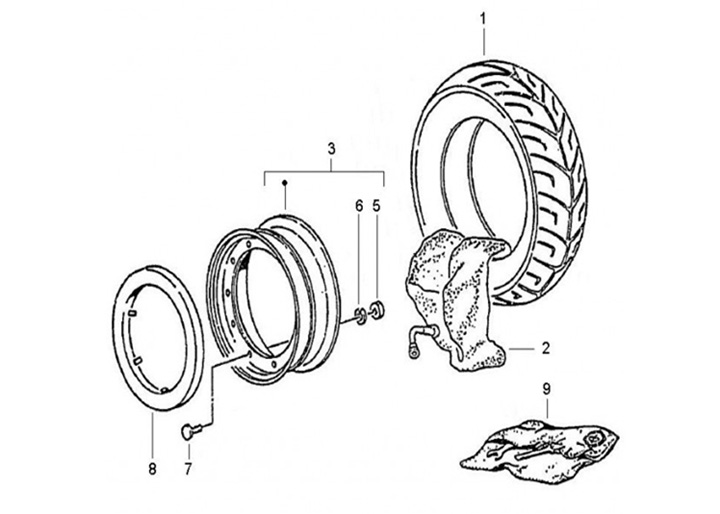 1
3
6
5
2
9
8
7