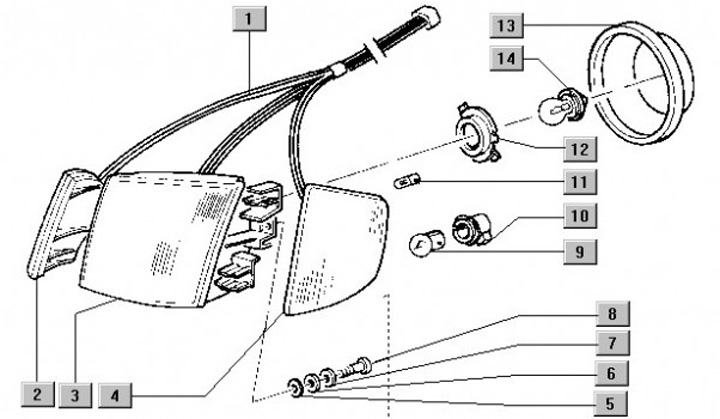 1
13
14
12
11
10
9
8
7
6
5
2
3
4