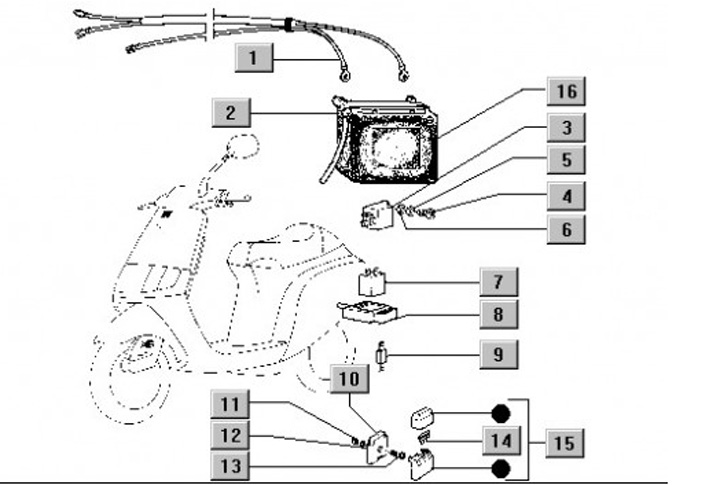 1
2
16
3
5
4
6
7
8
9
10
11
12
13
14
15