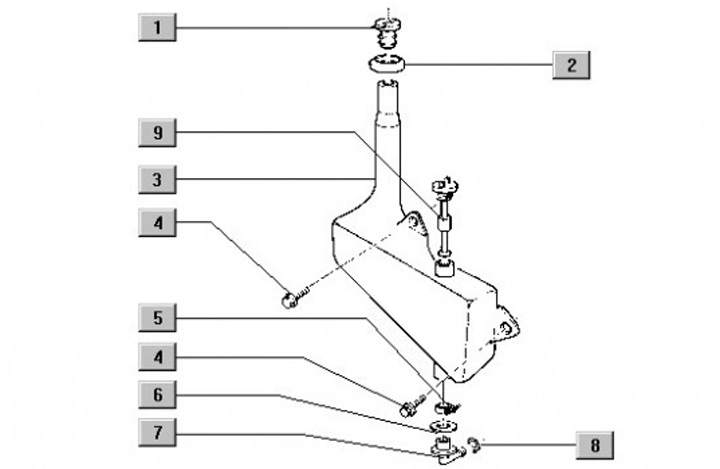 1
2
9
3
4
5
4
6
7
8