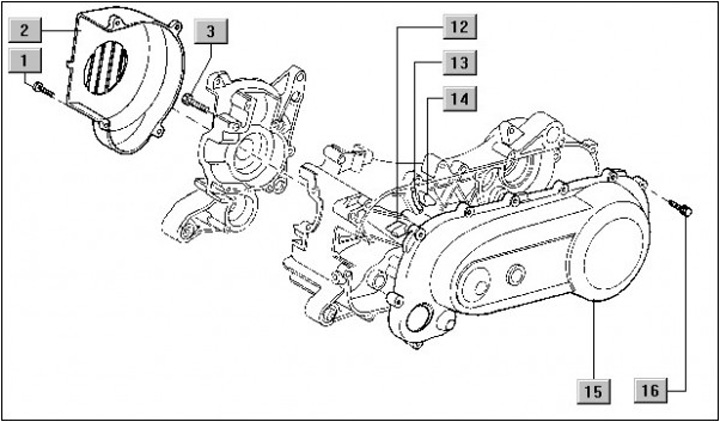 2
1
3
12
13
14
15
16