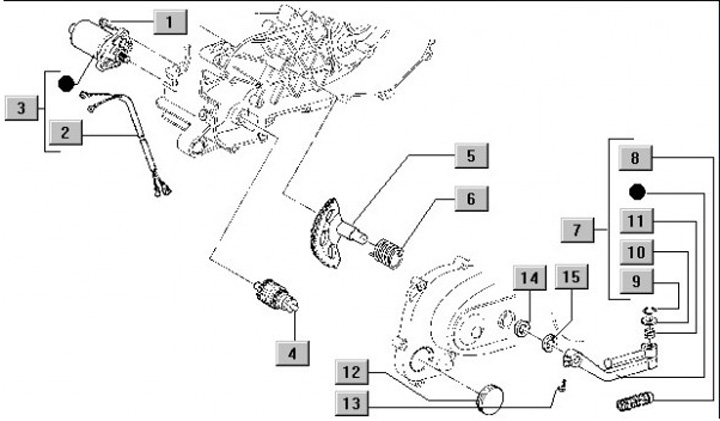 1
3
2
5
6
8
7
11
10
9
14
15
4
12
13