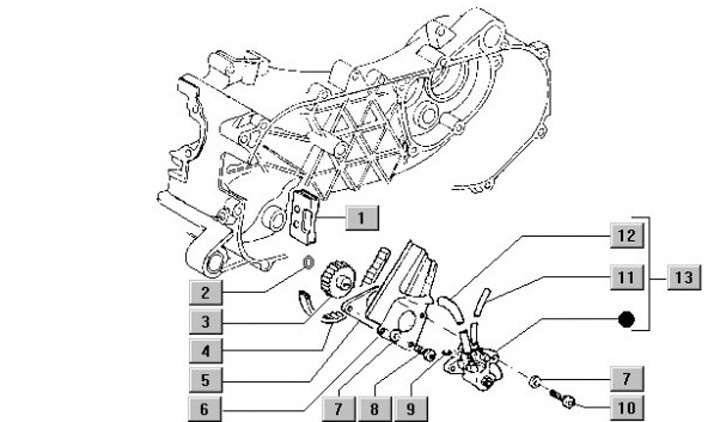 1
12
11
13
2
3
4
5
6
7
8
9
7
10