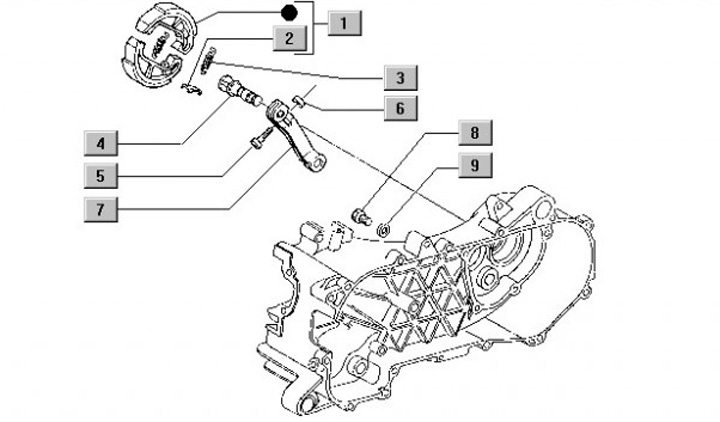 1
2
3
6
4
5
7
8
9