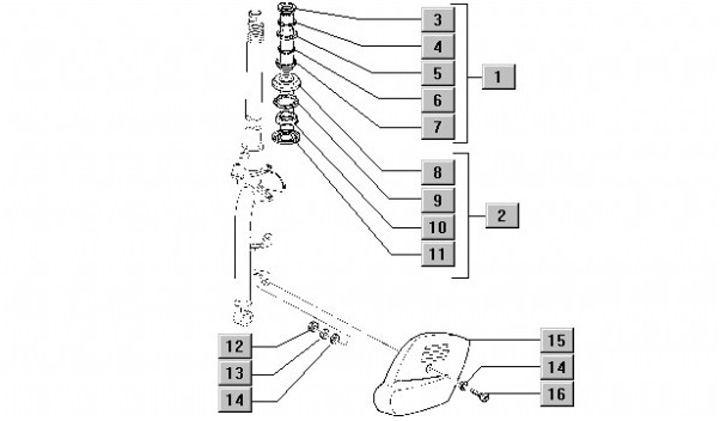 3
4
5
6
7
1
8
9
10
11
2
12
13
14
15
14
16