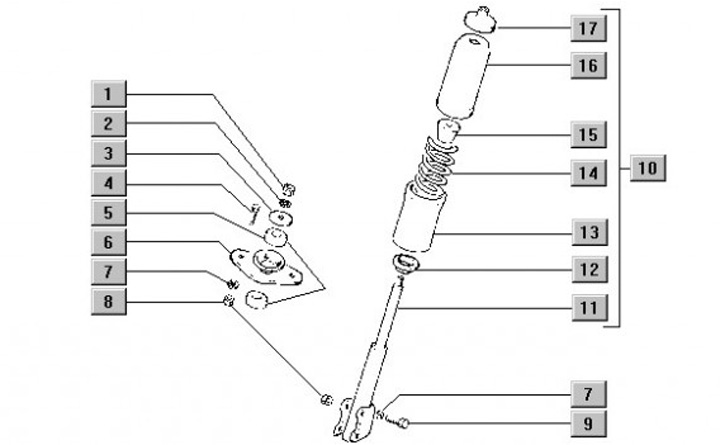 1
2
3
4
5
6
7
8
17
16
15
14
13
12
11
10
7
9