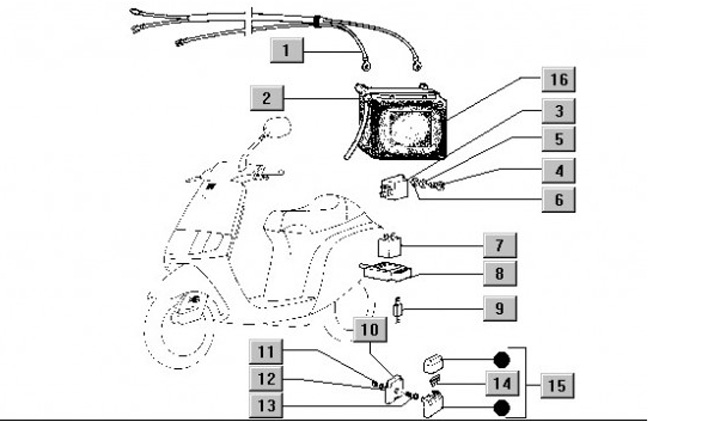 1
2
16
3
5
4
6
7
8
9
10
11
12
13
14
15