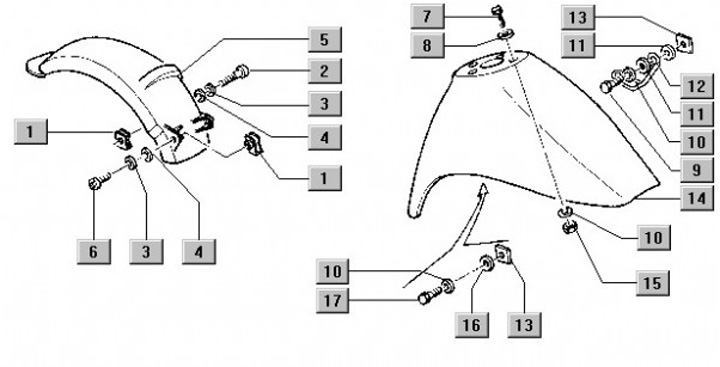 5
2
3
4
1
1
6
3
4
7
8
13
11
12
11
10
9
14
10
15
10
17
16
13