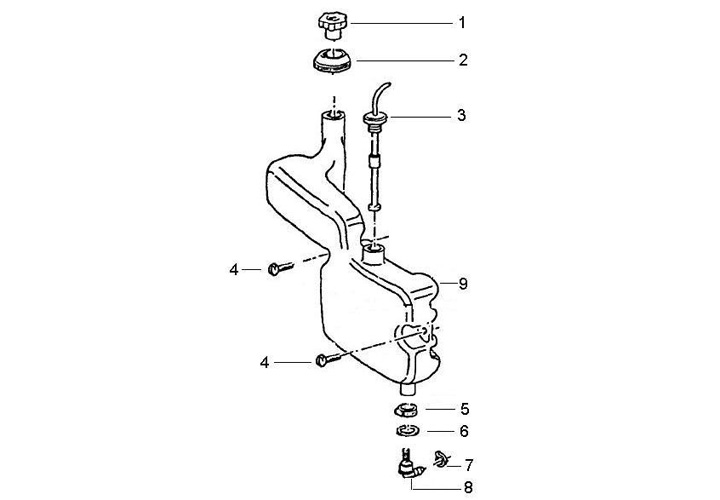 1
2
3
4
9
4
5
6
7
8