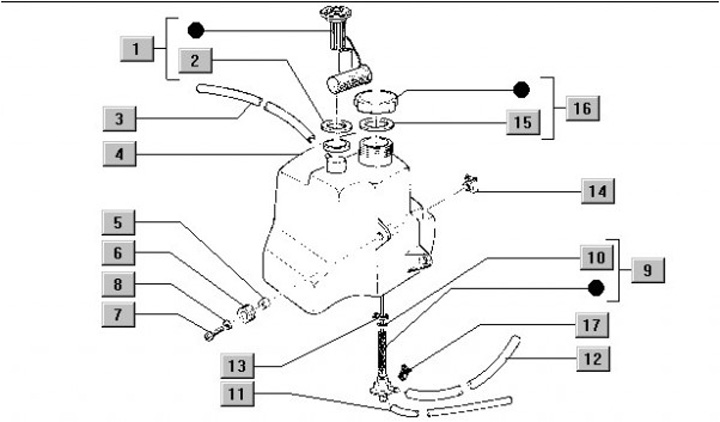 1
2
3
4
5
6
8
7
16
15
14
10
9
17
12
13
11