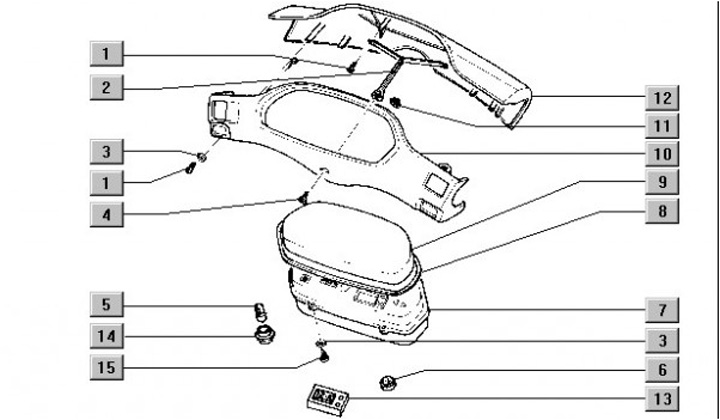 1
2
3
1
4
5
14
15
12
11
10
9
8
7
3
6
13