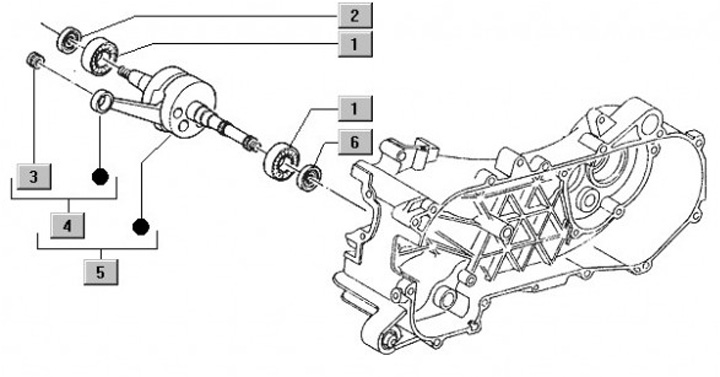 2
1
1
6
3
4
5