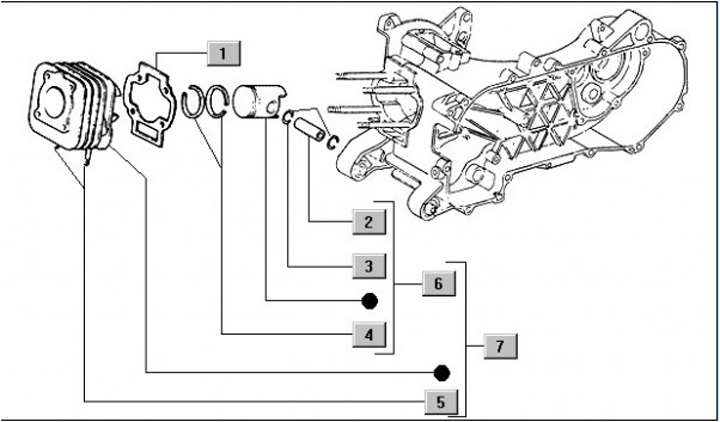 1
2
3
6
4
7
5