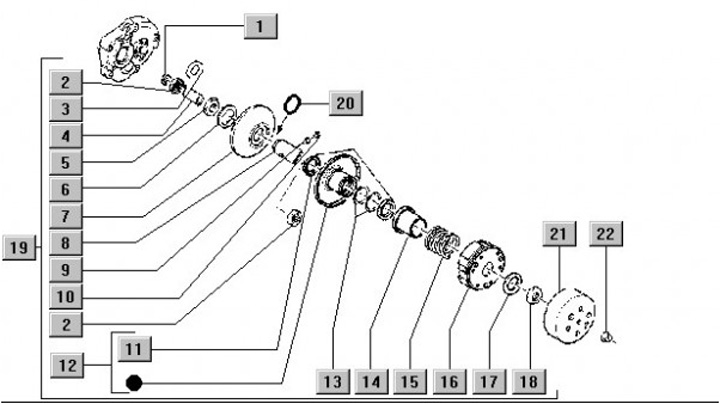 1
2
3
4
5
6
7
8
9
10
2
19
20
11
12
13
14
15
16
17
18
21
22