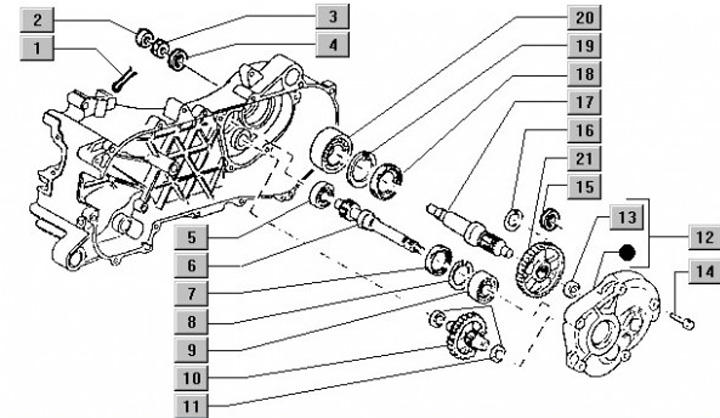 2
1
3
4
20
19
18
17
16
21
15
13
12
14
5
6
7
8
9
10
11