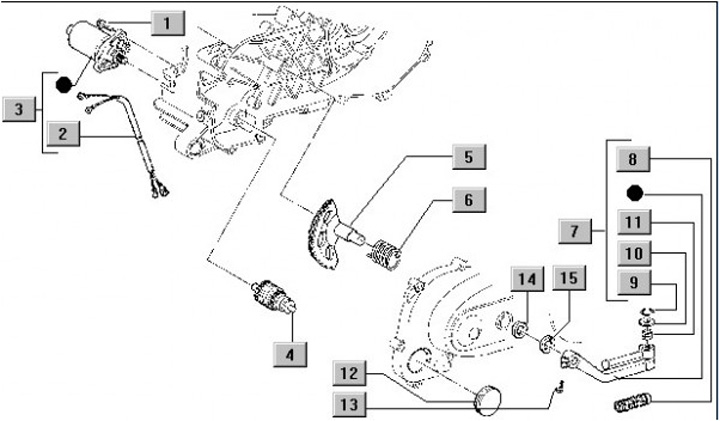 1
3
2
5
6
8
7
11
10
9
14
15
4
12
13