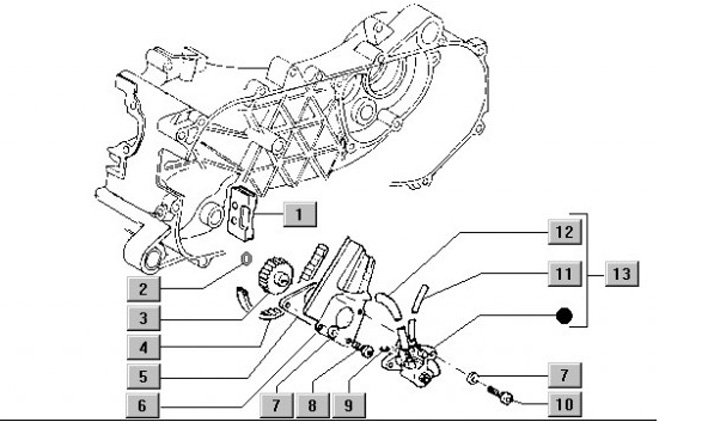 1
12
11
13
2
3
4
5
6
7
8
9
7
10