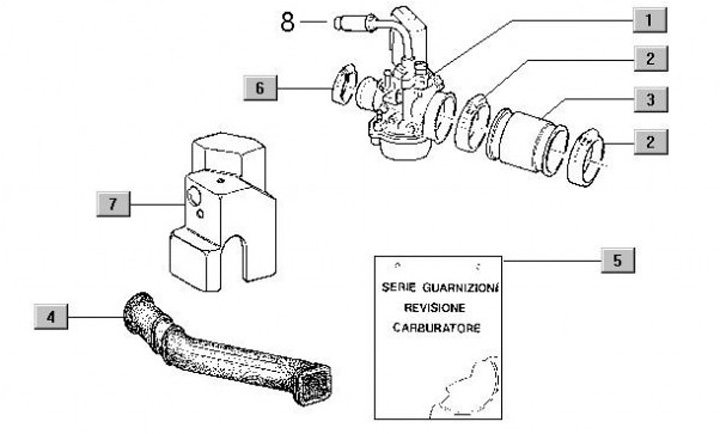 8

1

2

6

3

2

7

5

SERIE GUARNIZIONI
REVISIONE
CARBURATORE

4