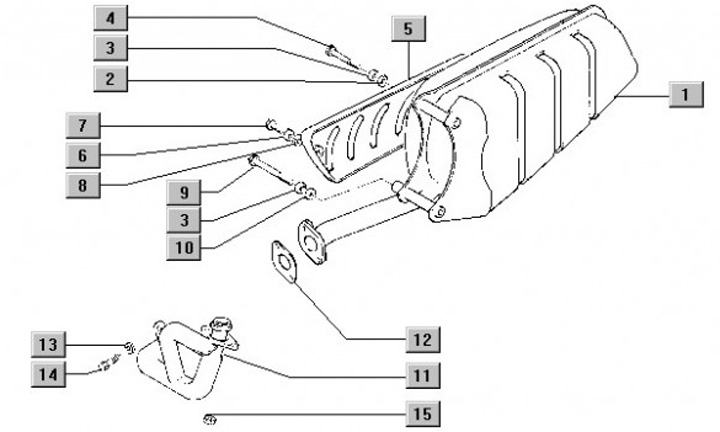 4
3
2
5
1
7
6
8
9
3
10
12
13
14
11
15