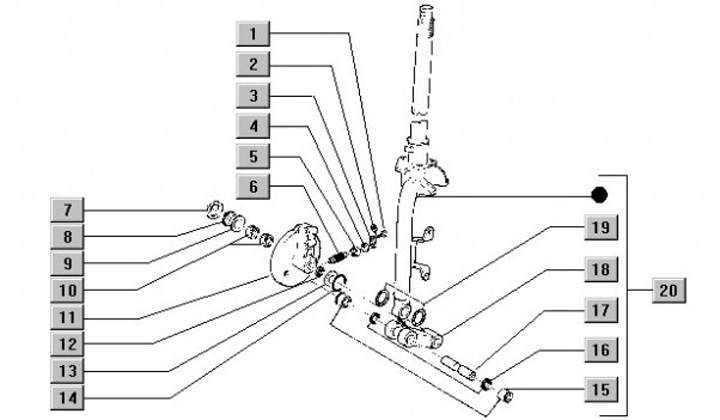 1
2
3
4
5
6
7
8
9
10
11
12
13
14
19
18
17
16
15
20