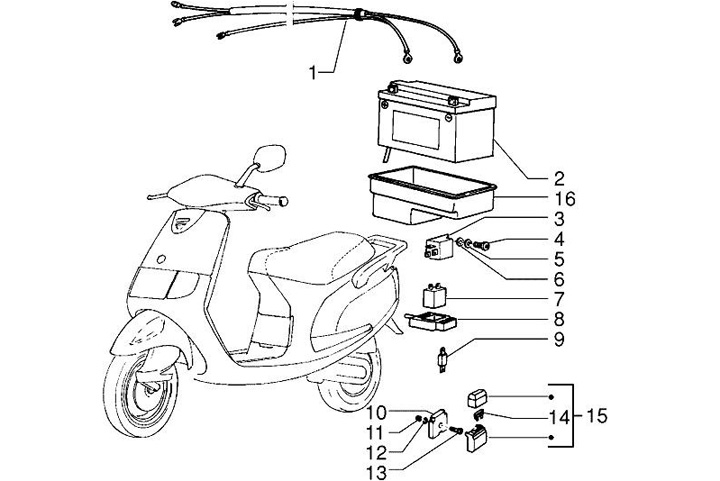 1
2
16
3
4
5
6
7
8
9
10
11
12
13
14
15